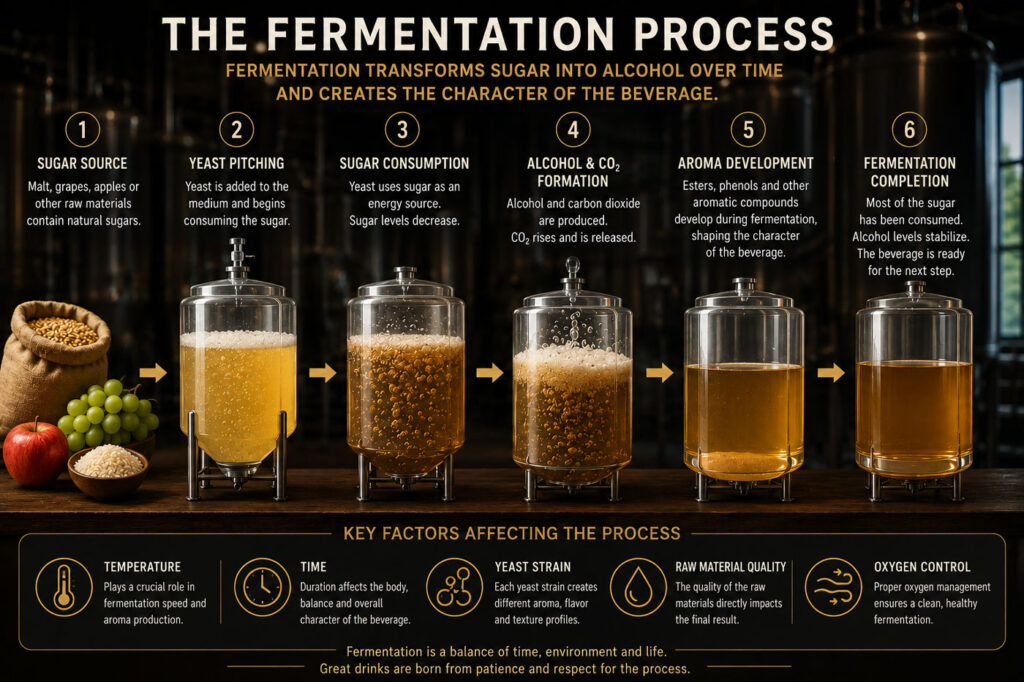 THE FERMENTATION PROCESS

FERMENTATION TRANSFORMS SUGAR INTO ALCOHOL OVER TIME AND CREATES THE CHARACTER OF THE BEVERAGE.

1
SUGAR SOURCE
Malt, grapes, apples or other raw materials contain natural sugars.

2
YEAST PITCHING
Yeast is added to the medium and begins consuming the sugar.

3
SUGAR CONSUMPTION
Yeast uses sugar as an energy source. Sugar levels decrease.

4
ALCOHOL & $CO_2$ FORMATION
Alcohol and carbon dioxide are produced. $CO_2$ rises and is released.

5
AROMA DEVELOPMENT
Esters, phenols and other aromatic compounds develop during fermentation, shaping the character of the beverage.

6
FERMENTATION COMPLETION
Most of the sugar has been consumed. Alcohol levels stabilize. The beverage is ready for the next step.

KEY FACTORS AFFECTING THE PROCESS

TEMPERATURE
Plays a crucial role in fermentation speed and aroma production.

TIME
Duration affects the body, balance and overall character of the beverage.

YEAST STRAIN
Each yeast strain creates different aroma, flavor and texture profiles.

RAW MATERIAL QUALITY
The quality of the raw materials directly impacts the final result.

OXYGEN CONTROL
Proper oxygen management ensures a clean, healthy fermentation.

Fermentation is a balance of time, environment and life.
Great drinks are born from patience and respect for the process.